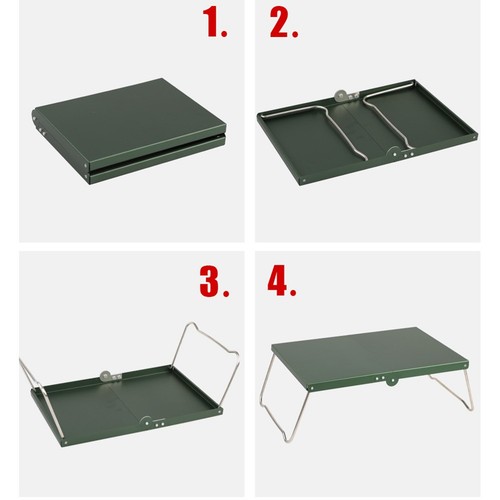 1.

2.

3.

4.